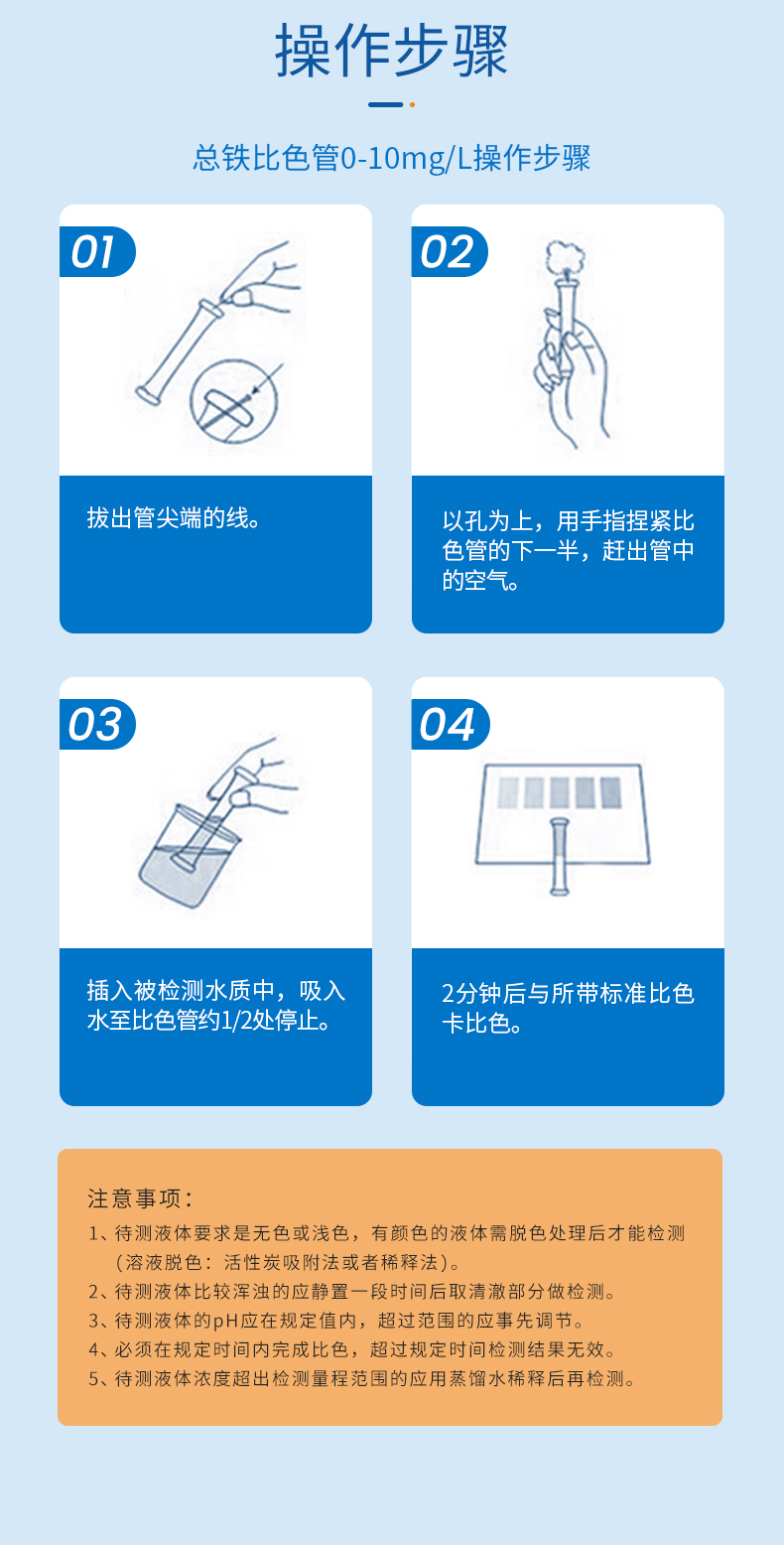 操作步骤

总铁比色管0-10mg/L操作步骤

01

拔出管尖端的线。

02

以孔为上，用手指捏紧比色管的下一半，赶出管中的空气。

03

插入被检测水质中，吸入水至比色管约1/2处停止。

04

2分钟后与所带标准比色卡比色。

注意事项：
1、待测液体要求是无色或浅色，有颜色的液体需脱色处理后才能检测（溶液脱色：活性炭吸附法或者稀释法）。
2、待测液体比较浑浊的应静置一段时间后取清澈部分做检测。
3、待测液体的pH应在规定值内，超过范围的应事先调节。
4、必须在规定时间内完成比色，超过规定时间检测结果无效。
5、待测液体浓度超出检测量程范围的应用蒸馏水稀释后再检测。