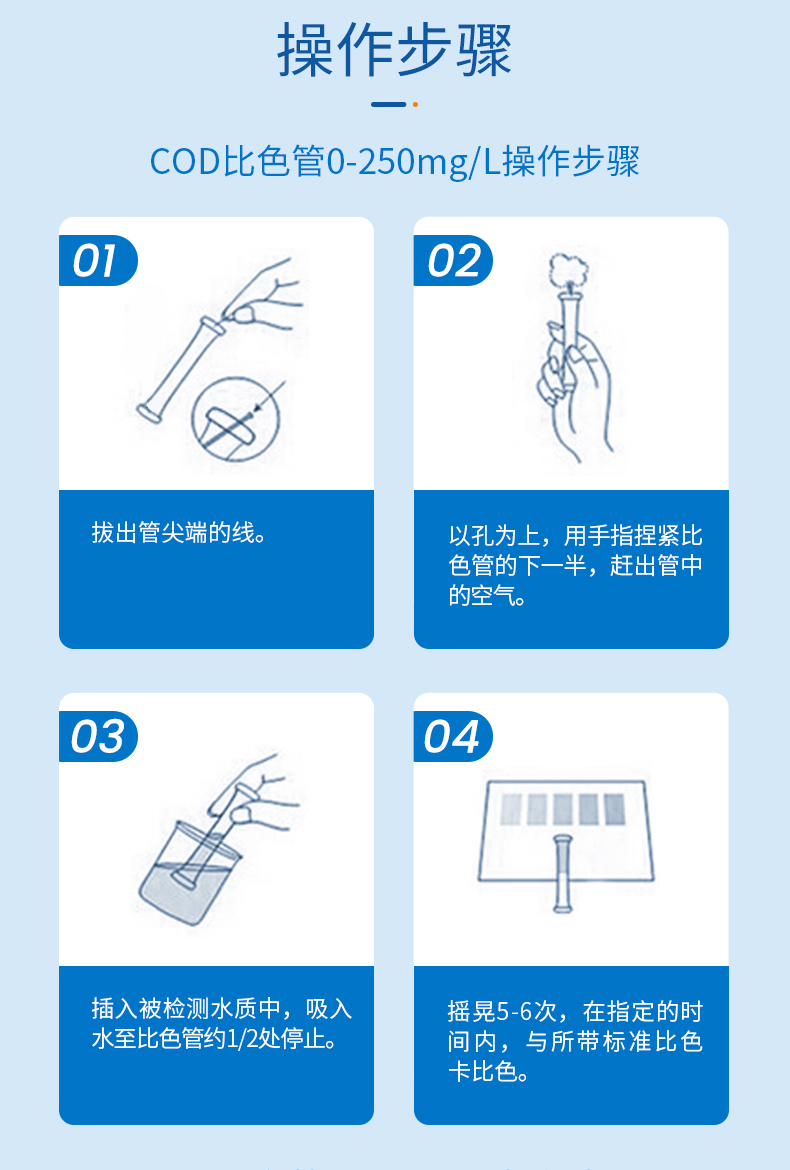 操作步骤

COD比色管0-250mg/L操作步骤

01

拔出管尖端的线。

02

以孔为上，用手指捏紧比色管的下一半，赶出管中的空气。

03

插入被检测水质中，吸入水至比色管约1/2处停止。

04

摇晃5-6次，在指定的时间内，与所带标准比色卡比色。